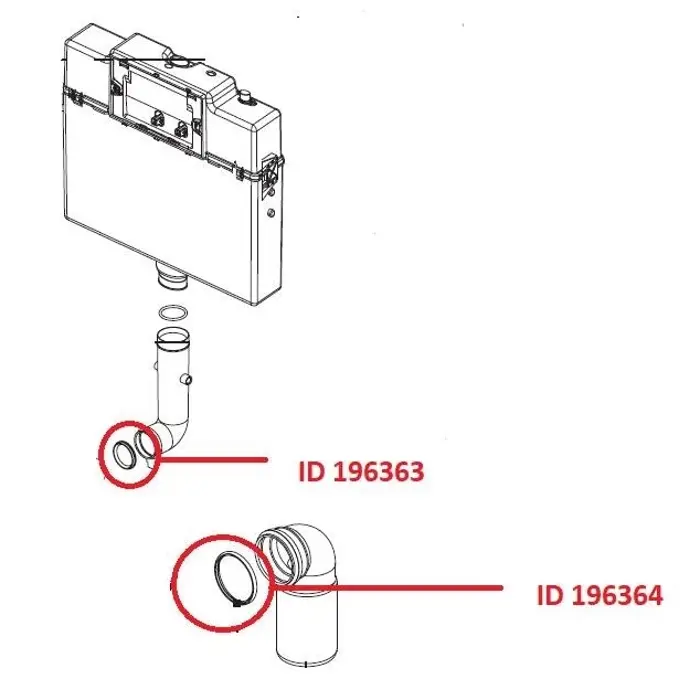 ID 196363

ID 196364