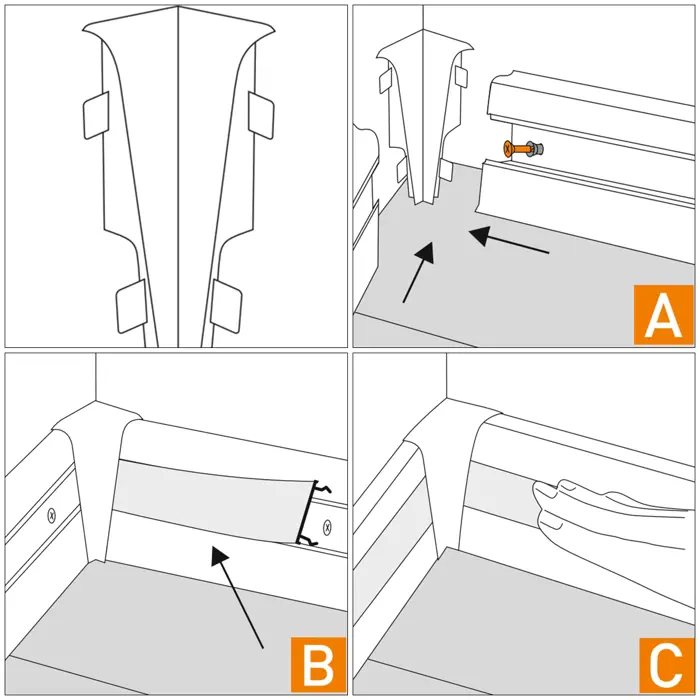 A

B

C